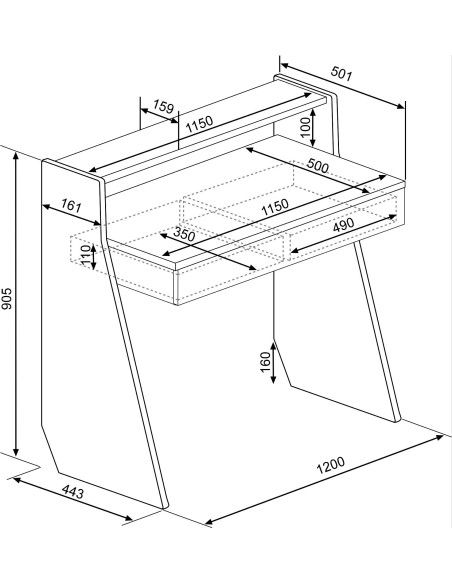 501
159
1150
100
500
161
1150
490
350
110
905
160
1200
443